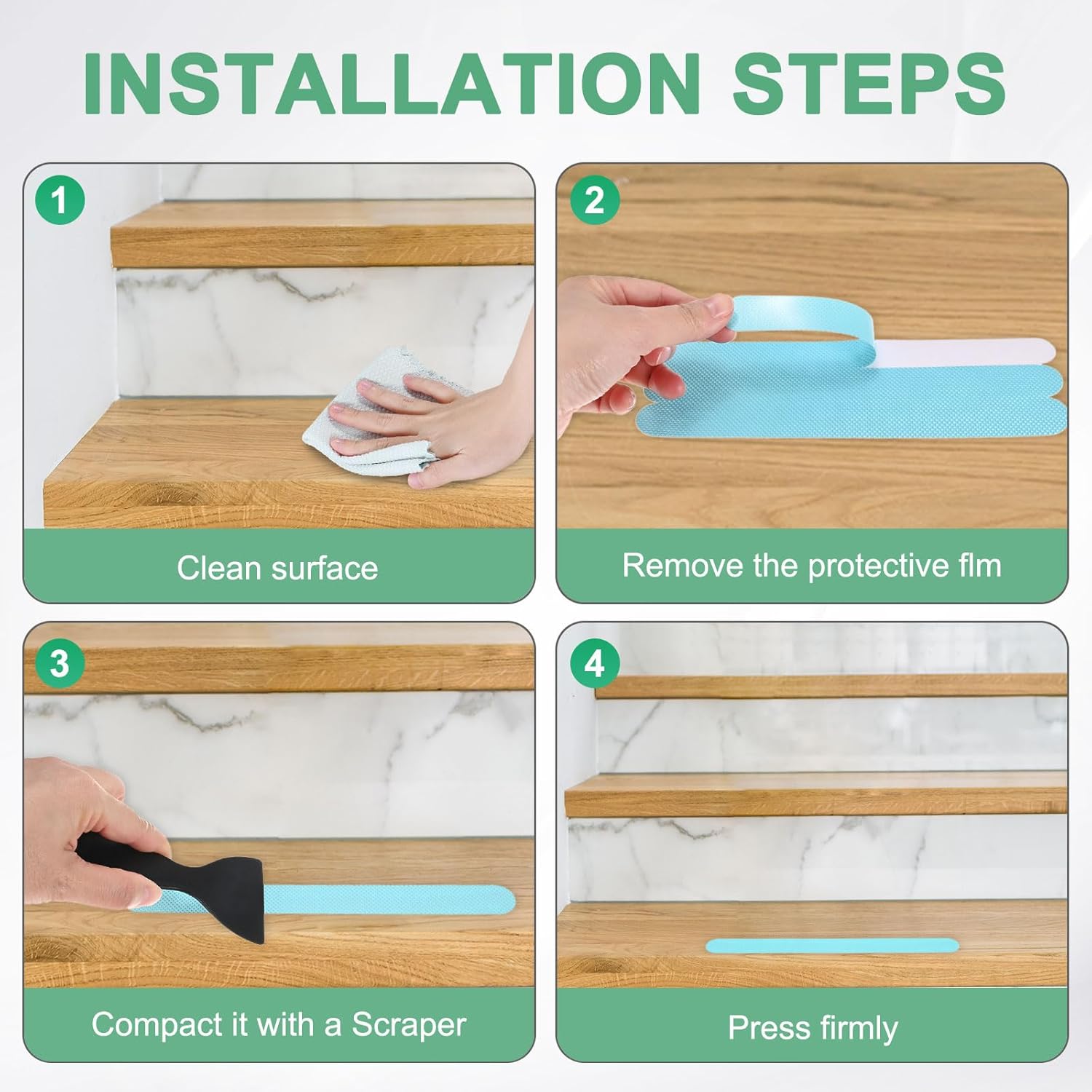 INSTALLATION STEPS

1

Clean surface

2

Remove the protective flm

3

Compact it with a Scraper

4

Press firmly