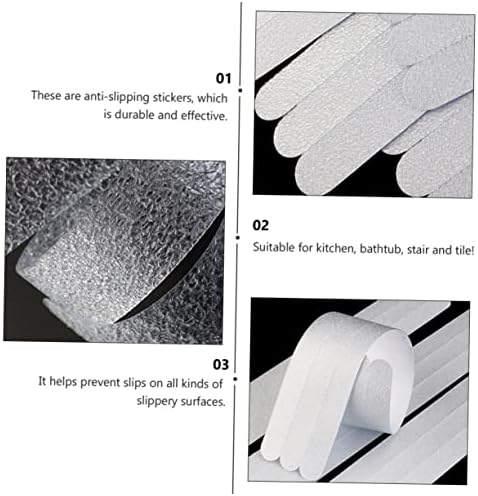 01
These are anti-slipping stickers, which is durable and effective.

02
Suitable for kitchen, bathtub, stair and tile!

03
It helps prevent slips on all kinds of slippery surfaces.