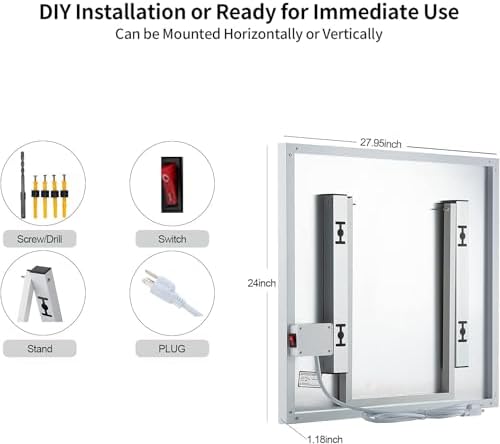 DIY Installation or Ready for Immediate Use
Can be Mounted Horizontally or Vertically

Screw/Drill

Switch

Stand

PLUG

27.95inch

24inch

1.18inch